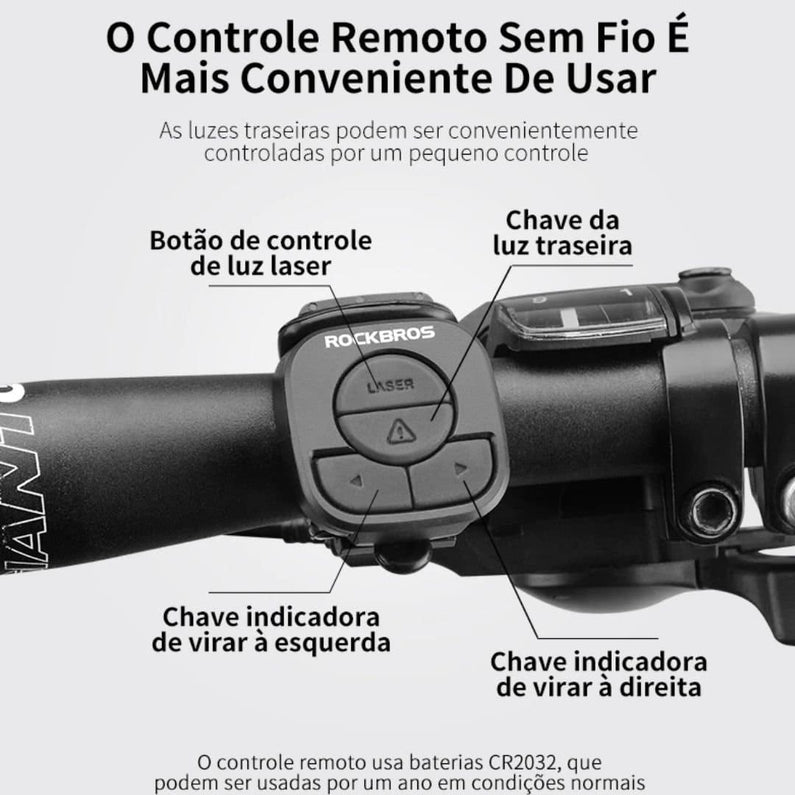 O Controle Remoto Sem Fio É Mais Conveniente De Usar

As luzes traseiras podem ser convenientemente controladas por um pequeno controle

Botão de controle de luz laser

Chave da luz traseira

ROCKBROS

LASER

Chave indicadora de virar à esquerda

Chave indicadora de virar à direita

O controle remoto usa baterias CR2032, que podem ser usadas por um ano em condições normais